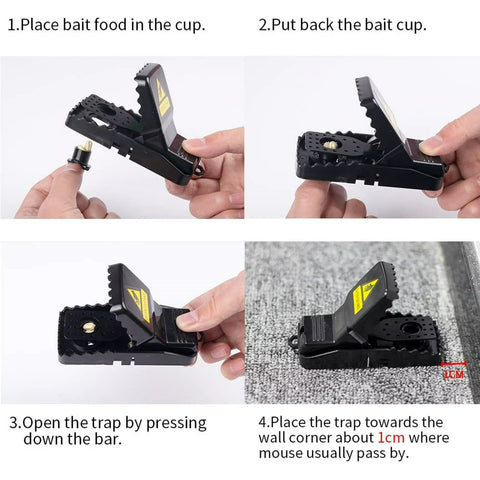 1.Place bait food in the cup.

2.Put back the bait cup.

1CM

3.Open the trap by pressing down the bar.

4.Place the trap towards the wall corner about 1cm where mouse usually pass by.